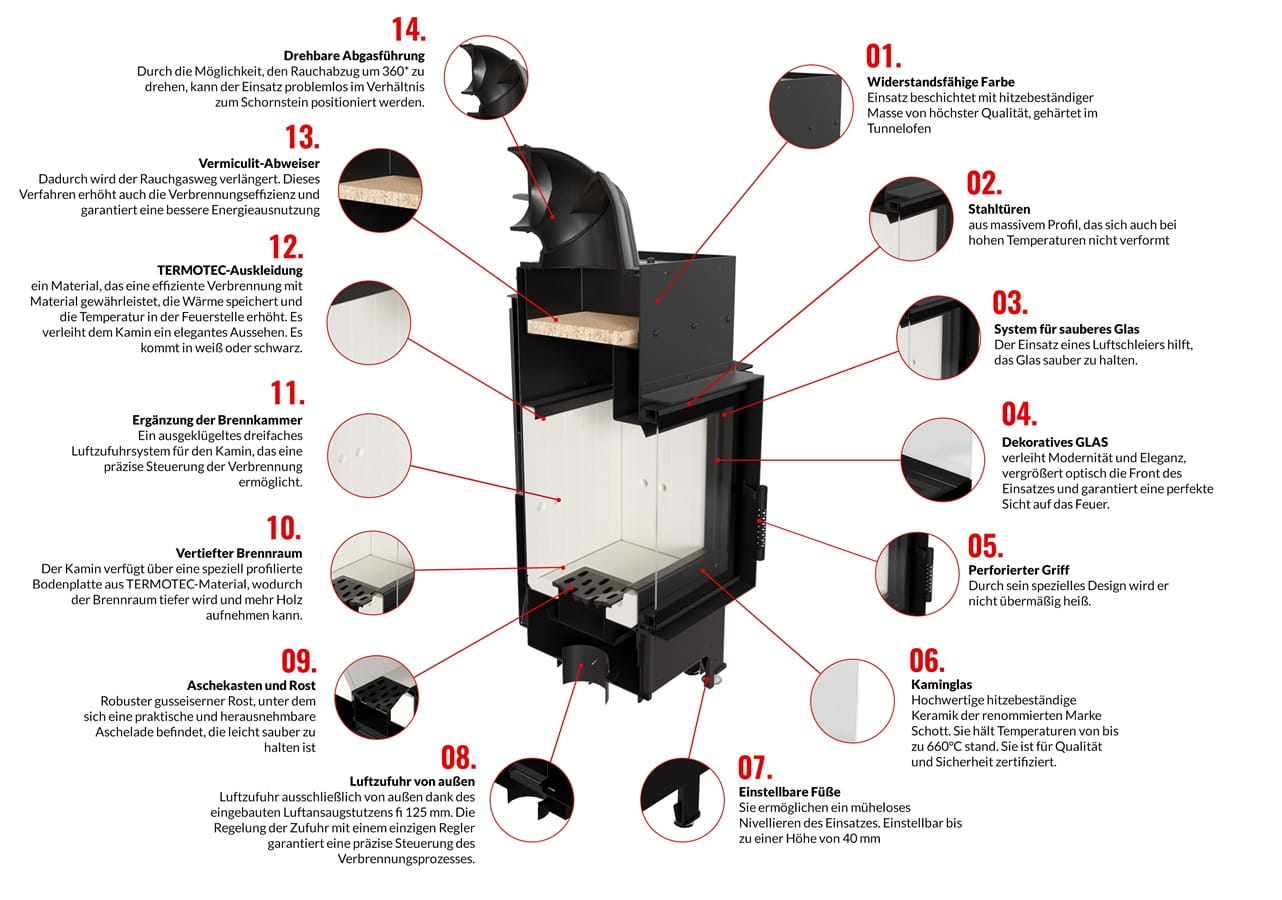 14.
Drehbare Abgasführung
Durch die Möglichkeit, den Rauchabzug um 360° zu drehen, kann der Einsatz problemlos im Verhältnis zum Schornstein positioniert werden.

13.
Vermiculit-Abweiser
Dadurch wird der Rauchgasweg verlängert. Dieses Verfahren erhöht auch die Verbrennungseffizienz und garantiert eine bessere Energieausnutzung

12.
TERMOTEC-Auskleidung
ein Material, das eine effiziente Verbrennung mit Material gewährleistet, die Wärme speichert und die Temperatur in der Feuerstelle erhöht. Es verleiht dem Kamin ein elegantes Aussehen. Es kommt in weiß oder schwarz.

11.
Ergänzung der Brennkammer
Ein ausgeklügeltes dreifaches Luftzufuhrsystem für den Kamin, das eine präzise Steuerung der Verbrennung ermöglicht.

10.
Vertiefter Brennraum
Der Kamin verfügt über eine speziell profilierte Bodenplatte aus TERMOTEC-Material, wodurch der Brennraum tiefer wird und mehr Holz aufnehmen kann.

09.
Aschekasten und Rost
Robuster gusseiserner Rost, unter dem sich eine praktische und herausnehmbare Aschelade befindet, die leicht sauber zu halten ist

08.
Luftzufuhr von außen
Luftzufuhr ausschließlich von außen dank des eingebauten Luftansaugstutzens fi 125 mm. Die Regelung der Zufuhr mit einem einzigen Regler garantiert eine präzise Steuerung des Verbrennungsprozesses.

01.
Widerstandsfähige Farbe
Einsatz beschichtet mit hitzebeständiger Masse von höchster Qualität, gehärtet im Tunnelofen

02.
Stahltüren
aus massivem Profil, das sich auch bei hohen Temperaturen nicht verformt

03.
System für sauberes Glas
Der Einsatz eines Luftschleiers hilft, das Glas sauber zu halten.

04.
Dekoratives GLAS
verleiht Modernität und Eleganz, vergrößert optisch die Front des Einsatzes und garantiert eine perfekte Sicht auf das Feuer.

05.
Perforierter Griff
Durch sein spezielles Design wird er nicht übermäßig heiß.

06.
Kaminglas
Hochwertige hitzebeständige Keramik der renommierten Marke Schott. Sie hält Temperaturen von bis zu 660°C stand. Sie ist für Qualität und Sicherheit zertifiziert.

07.
Einstellbare Füße
Sie ermöglichen ein müheloses Nivellieren des Einsatzes. Einstellbar bis zu einer Höhe von 40 mm