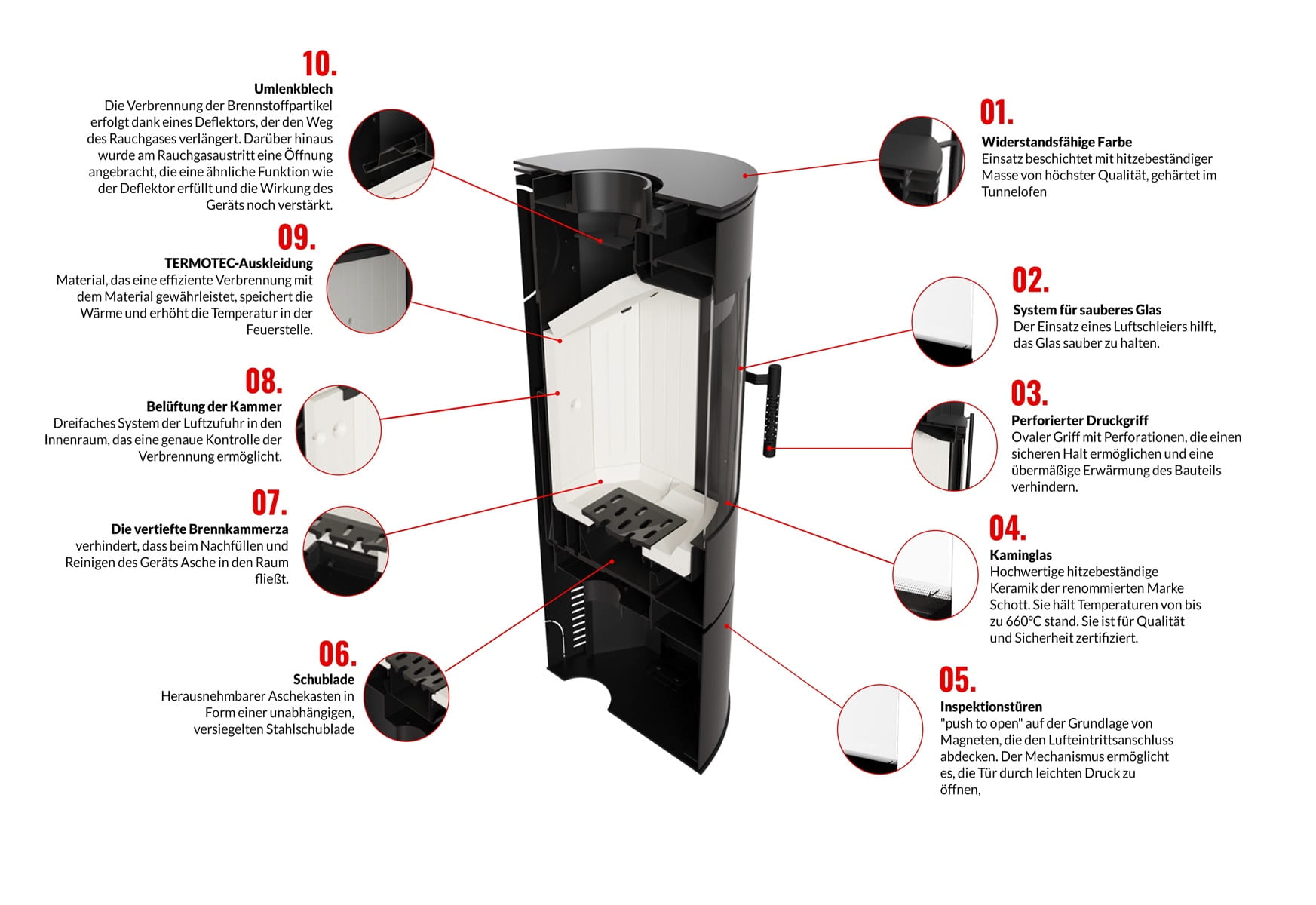 10.
Umlenkblech
Die Verbrennung der Brennstoffpartikel erfolgt dank eines Deflektors, der den Weg des Rauchgases verlängert. Darüber hinaus wurde am Rauchgasaustritt eine Öffnung angebracht, die eine ähnliche Funktion wie der Deflektor erfüllt und die Wirkung des Geräts noch verstärkt.

09.
TERMOTEC-Auskleidung
Material, das eine effiziente Verbrennung mit dem Material gewährleistet, speichert die Wärme und erhöht die Temperatur in der Feuerstelle.

08.
Belüftung der Kammer
Dreifaches System der Luftzufuhr in den Innenraum, das eine genaue Kontrolle der Verbrennung ermöglicht.

07.
Die vertiefte Brennkammerza
verhindert, dass beim Nachfüllen und Reinigen des Geräts Asche in den Raum fließt.

06.
Schublade
Herausnehmbarer Aschekasten in Form einer unabhängigen, versiegelten Stahlschublade

01.
Widerstandsfähige Farbe
Einsatz beschichtet mit hitzebeständiger Masse von höchster Qualität, gehärtet im Tunnelofen

02.
System für sauberes Glas
Der Einsatz eines Luftschleiers hilft, das Glas sauber zu halten.

03.
Perforierter Druckgriff
Ovaler Griff mit Perforationen, die einen sicheren Halt ermöglichen und eine übermäßige Erwärmung des Bauteils verhindern.

04.
Kaminglas
Hochwertige hitzebeständige Keramik der renommierten Marke Schott. Sie hält Temperaturen von bis zu 660°C stand. Sie ist für Qualität und Sicherheit zertifiziert.

05.
Inspektionstüren
"push to open" auf der Grundlage von Magneten, die den Lufteintrittsanschluss abdecken. Der Mechanismus ermöglicht es, die Tür durch leichten Druck zu öffnen,