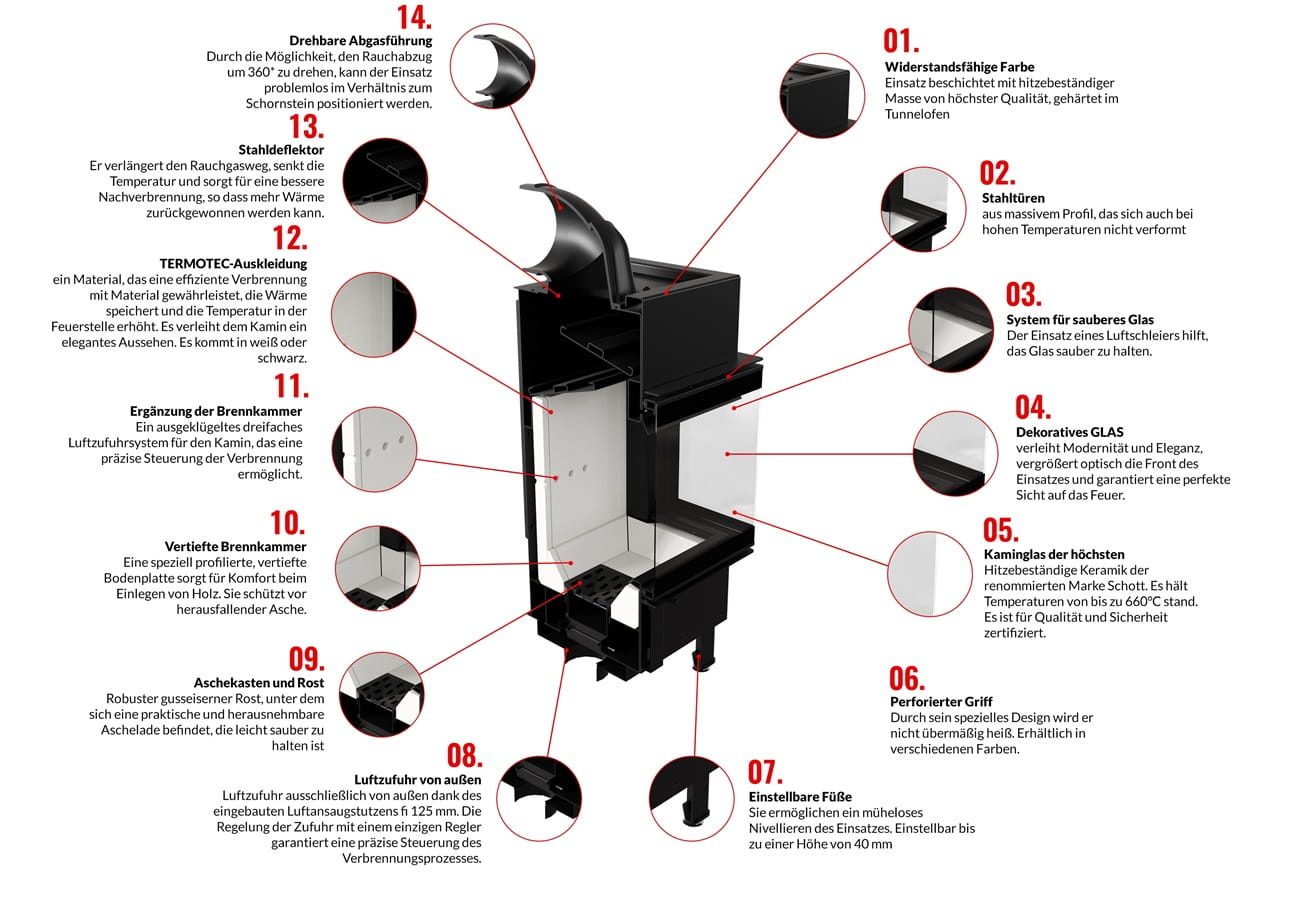 14.
Drehbare Abgasführung
Durch die Möglichkeit, den Rauchabzug um 360° zu drehen, kann der Einsatz problemlos im Verhältnis zum Schornstein positioniert werden.

13.
Stahldeflektor
Er verlängert den Rauchgasweg, senkt die Temperatur und sorgt für eine bessere Nachverbrennung, so dass mehr Wärme zurückgewonnen werden kann.

12.
TERMOTEC-Auskleidung
ein Material, das eine effiziente Verbrennung mit Material gewährleistet, die Wärme speichert und die Temperatur in der Feuerstelle erhöht. Es verleiht dem Kamin ein elegantes Aussehen. Es kommt in weiß oder schwarz.

11.
Ergänzung der Brennkammer
Ein ausgeklügeltes dreifaches Luftzufuhrsystem für den Kamin, das eine präzise Steuerung der Verbrennung ermöglicht.

10.
Vertiefte Brennkammer
Eine speziell profilierte, vertiefte Bodenplatte sorgt für Komfort beim Einlegen von Holz. Sie schützt vor herausfallender Asche.

09.
Aschekasten und Rost
Robuster gusseiserner Rost, unter dem sich eine praktische und herausnehmbare Aschelade befindet, die leicht sauber zu halten ist

08.
Luftzufuhr von außen
Luftzufuhr ausschließlich von außen dank des eingebauten Luftansaugstutzens fi 125 mm. Die Regelung der Zufuhr mit einem einzigen Regler garantiert eine präzise Steuerung des Verbrennungsprozesses.

01.
Widerstandsfähige Farbe
Einsatz beschichtet mit hitzebeständiger Masse von höchster Qualität, gehärtet im Tunnelofen

02.
Stahltüren
aus massivem Profil, das sich auch bei hohen Temperaturen nicht verformt

03.
System für sauberes Glas
Der Einsatz eines Luftschleiers hilft, das Glas sauber zu halten.

04.
Dekoratives GLAS
verleiht Modernität und Eleganz, vergrößert optisch die Front des Einsatzes und garantiert eine perfekte Sicht auf das Feuer.

05.
Kaminglas der höchsten
Hitzebeständige Keramik der renommierten Marke Schott. Es hält Temperaturen von bis zu 660°C stand. Es ist für Qualität und Sicherheit zertifiziert.

06.
Perforierter Griff
Durch sein spezielles Design wird er nicht übermäßig heiß. Erhältlich in verschiedenen Farben.

07.
Einstellbare Füße
Sie ermöglichen ein müheloses Nivellieren des Einsatzes. Einstellbar bis zu einer Höhe von 40 mm