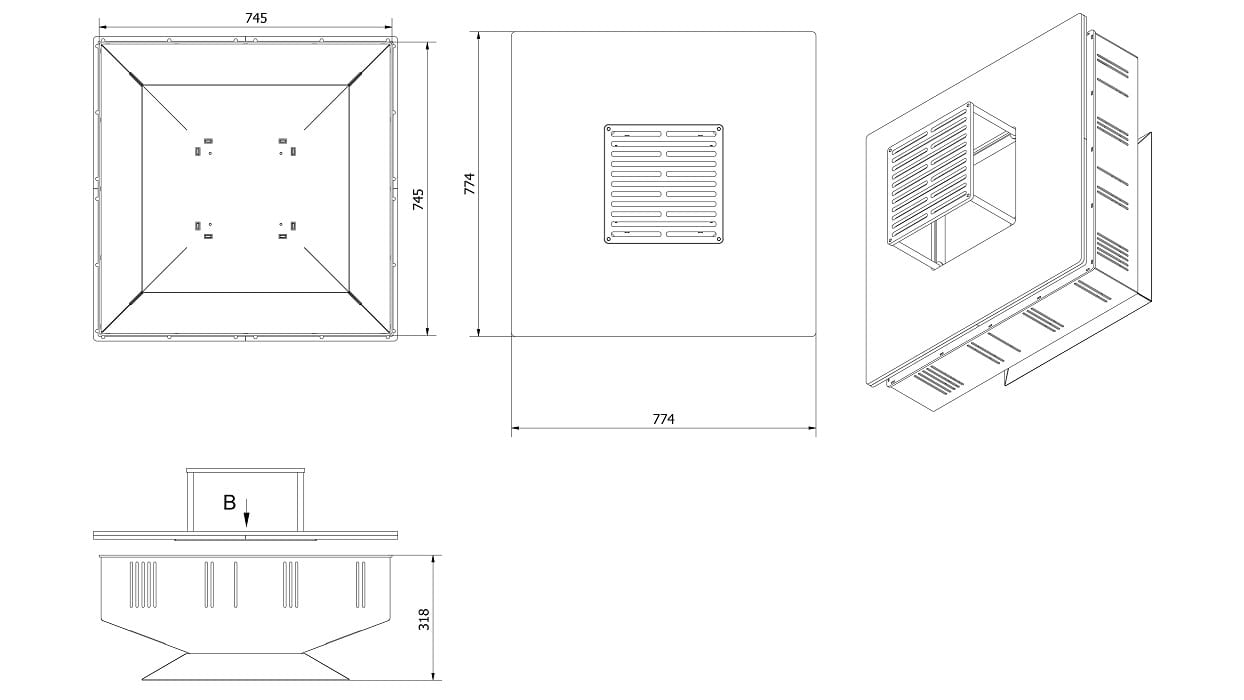 745

745

774

774

B

318