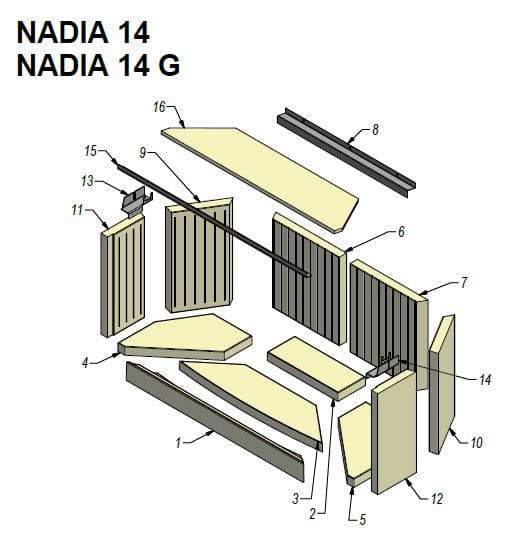 NADIA 14
NADIA 14 G

16
8
15
9
13
11
6
7
4
14
1
10
3
2
5
12